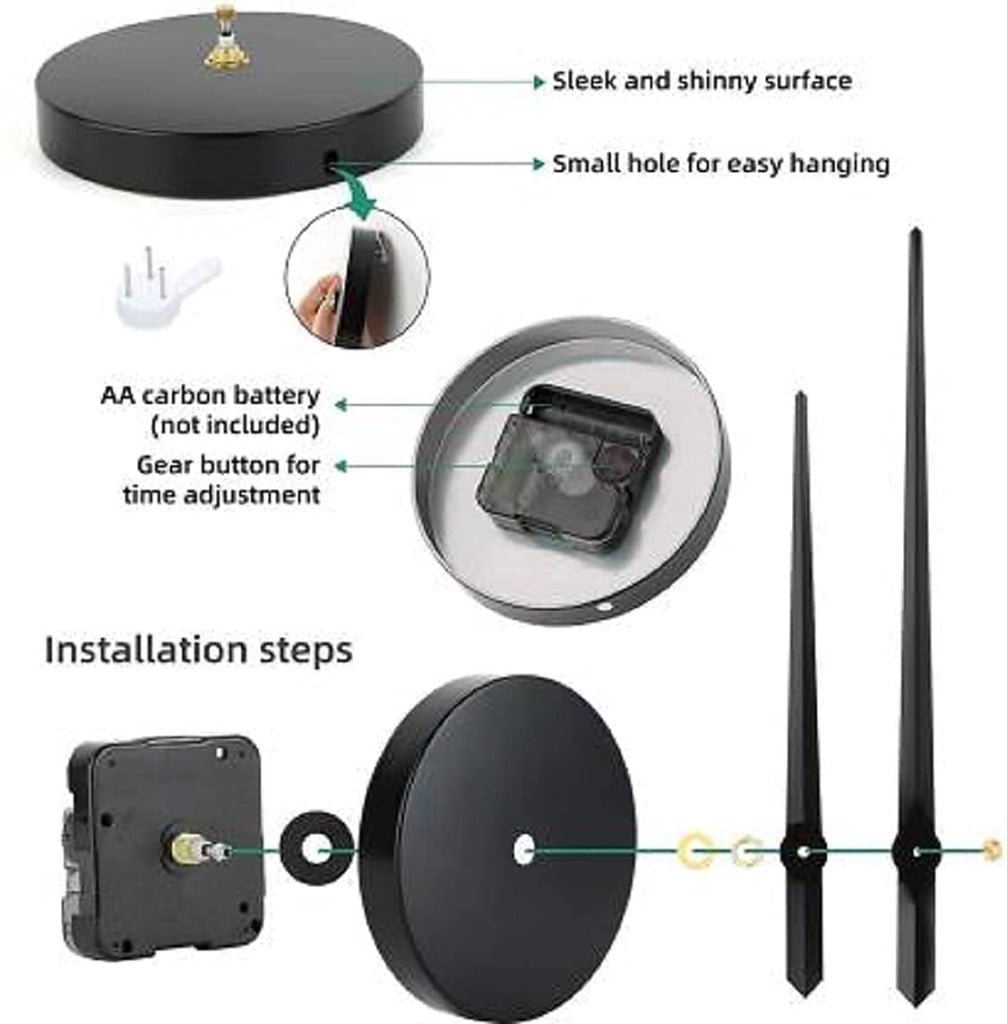 Sleek and shinny surface

Small hole for easy hanging

AA carbon battery (not included)

Gear button for time adjustment

Installation steps