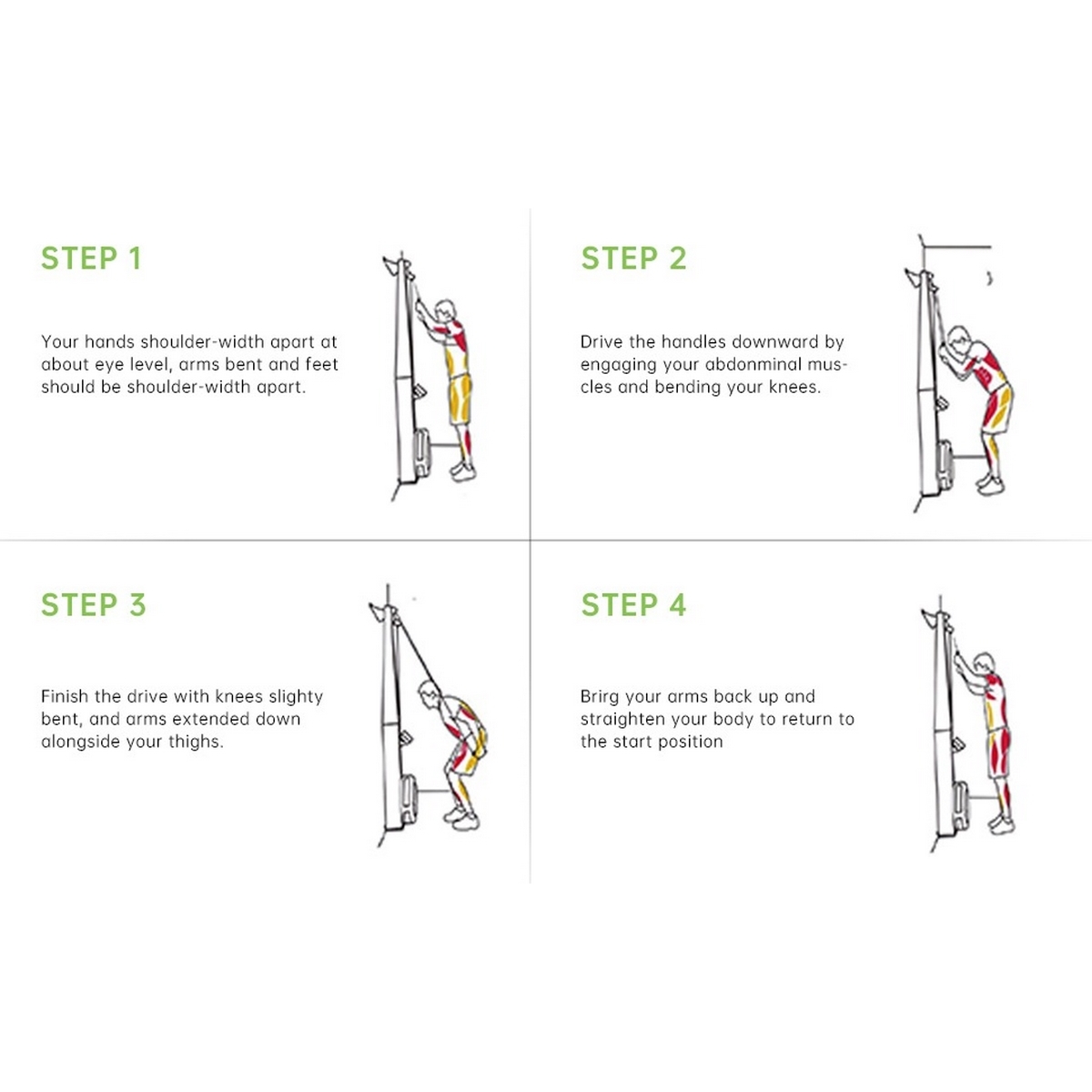 STEP 1

Your hands shoulder-width apart at about eye level, arms bent and feet should be shoulder-width apart.

STEP 2

Drive the handles downward by engaging your abdonminal muscles and bending your knees.

STEP 3

Finish the drive with knees slighty bent, and arms extended down alongside your thighs.

STEP 4

Brirg your arms back up and straighten your body to return to the start position