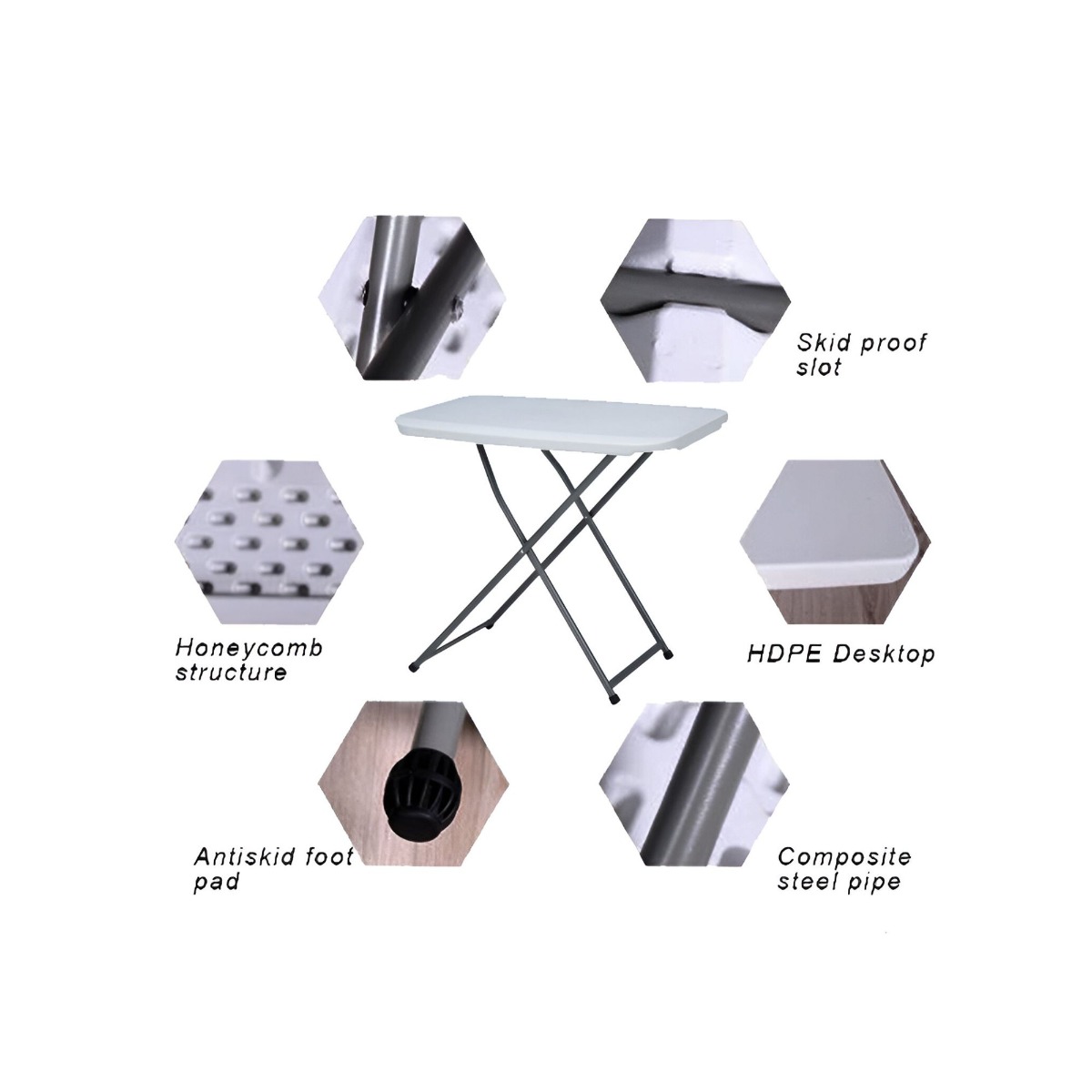 Skid proof slot

Honeycomb structure

HDPE Desktop

Antiskid foot pad

Composite steel pipe