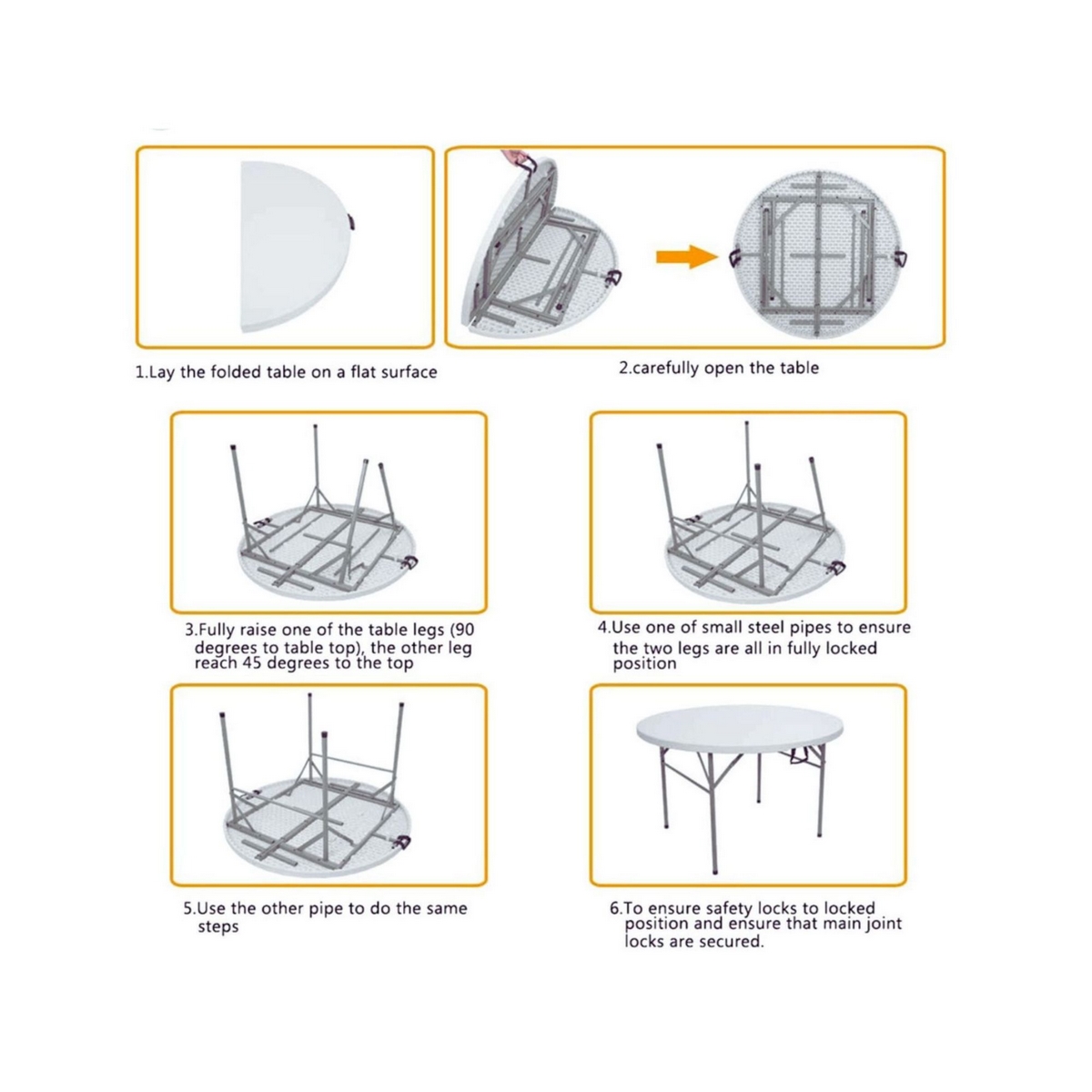 1.Lay the folded table on a flat surface

2.carefully open the table

3.Fully raise one of the table legs (90 degrees to table top), the other leg reach 45 degrees to the top

4.Use one of small steel pipes to ensure the two legs are all in fully locked position

5.Use the other pipe to do the same steps

6.To ensure safety locks to locked position and ensure that main joint locks are secured.